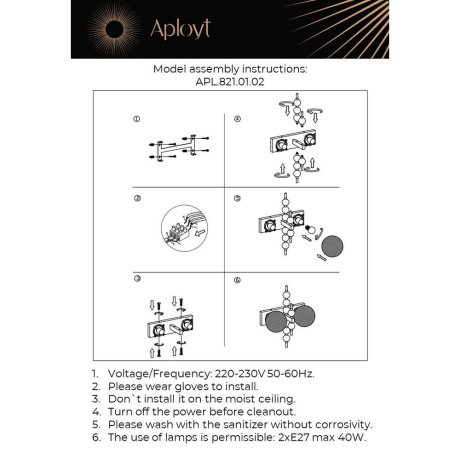 Aployt

Model assembly instructions:
APL.821.01.02

①

④

②

⑤

③

⑥

1. Voltage/Frequency: 220-230V 50-60Hz.
2. Please wear gloves to install.
3. Don`t install it on the moist ceiling.
4. Turn off the power before cleanout.
5. Please wash with the sanitizer without corrosivity.
6. The use of lamps is permissible: 2xE27 max 40W.