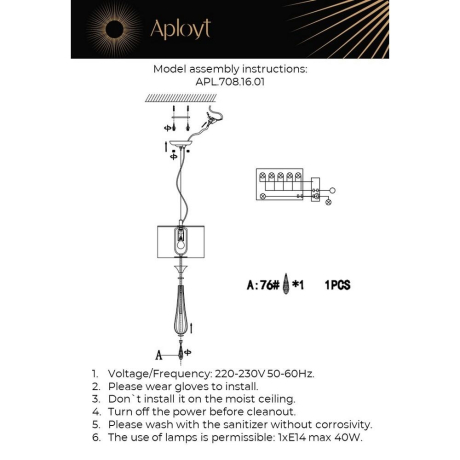 Aployt

Model assembly instructions:
APL.708.16.01

A:76# *1 1PCS

A

1. Voltage/Frequency: 220-230V 50-60Hz.
2. Please wear gloves to install.
3. Don`t install it on the moist ceiling.
4. Turn off the power before cleanout.
5. Please wash with the sanitizer without corrosivity.
6. The use of lamps is permissible: 1xE14 max 40W.