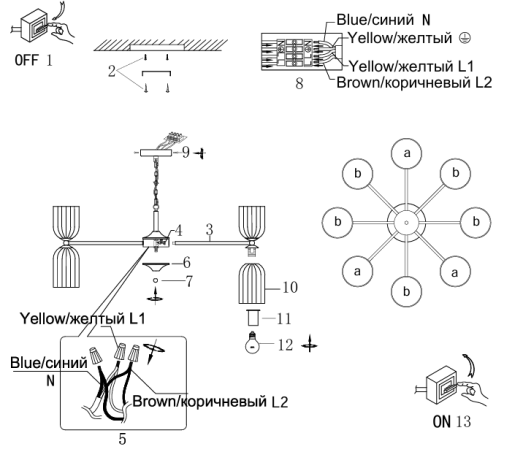 OFF 1

2

Blue/синий N
Yellow/желтый ⏚
Yellow/желтый L1
Brown/коричневый L2
8

9

4
3

6
7

10

11

12

Yellow/желтый L1
Blue/синий
N
Brown/коричневый L2
5

a
b
b
b
b
a
a
b

ON 13