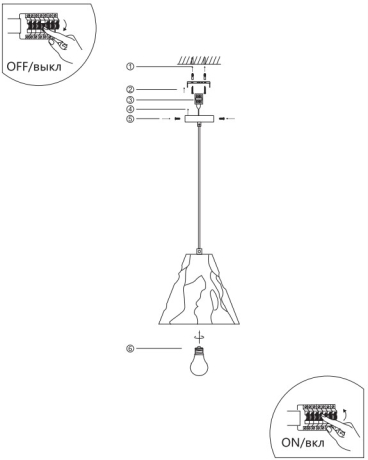 OFF/выкл

①
②
③
④
⑤
⑥

ON/вкл