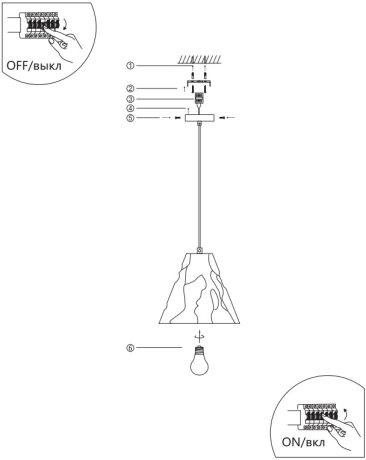 OFF/выкл

①
②
③
④
⑤
⑥

ON/вкл