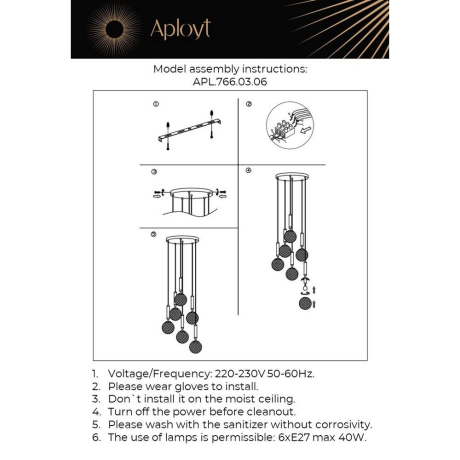 Aployt

Model assembly instructions:
APL.766.03.06

①
②
③
④
⑤

1. Voltage/Frequency: 220-230V 50-60Hz.
2. Please wear gloves to install.
3. Don`t install it on the moist ceiling.
4. Turn off the power before cleanout.
5. Please wash with the sanitizer without corrosivity.
6. The use of lamps is permissible: 6xE27 max 40W.