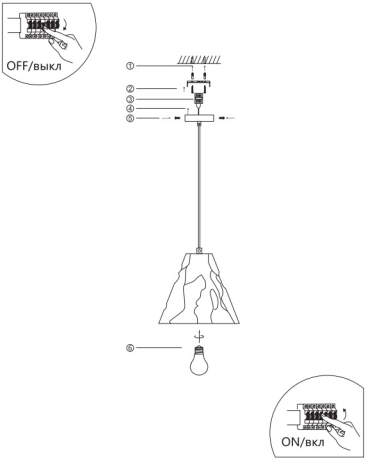 OFF/выкл

①
②
③
④
⑤
⑥

ON/вкл