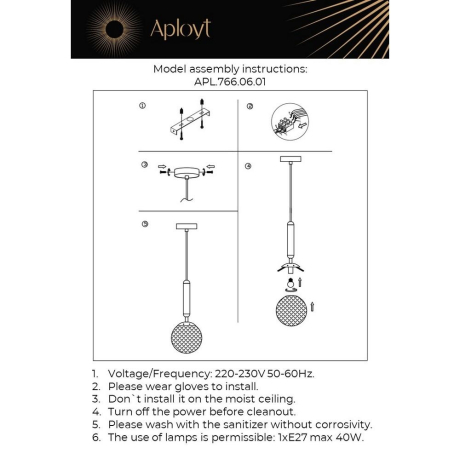 Aployt

Model assembly instructions:
APL.766.06.01

①
②
③
④
⑤

1. Voltage/Frequency: 220-230V 50-60Hz.
2. Please wear gloves to install.
3. Don`t install it on the moist ceiling.
4. Turn off the power before cleanout.
5. Please wash with the sanitizer without corrosivity.
6. The use of lamps is permissible: 1xE27 max 40W.