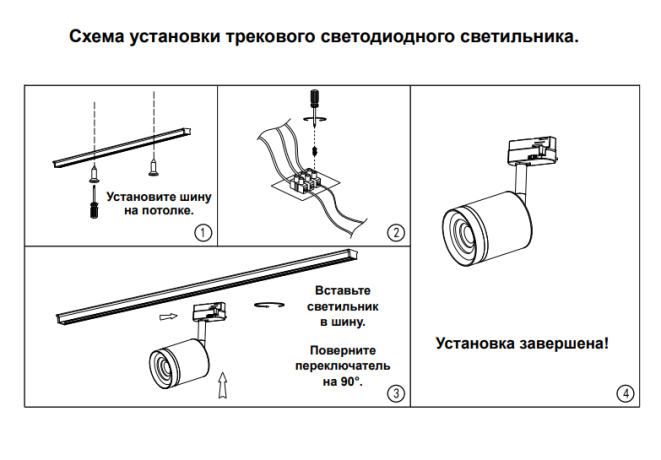 Схема установки трекового светодиодного светильника.

Установите шину на потолке.

1

2

Вставьте светильник в шину.

Поверните переключатель на 90°.

3

Установка завершена!

4