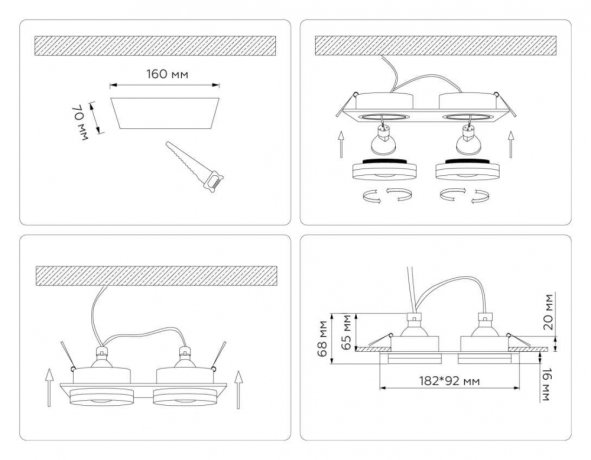 160 мм

70 мм

68 мм

65 мм

20 мм

182*92 мм

16 мм