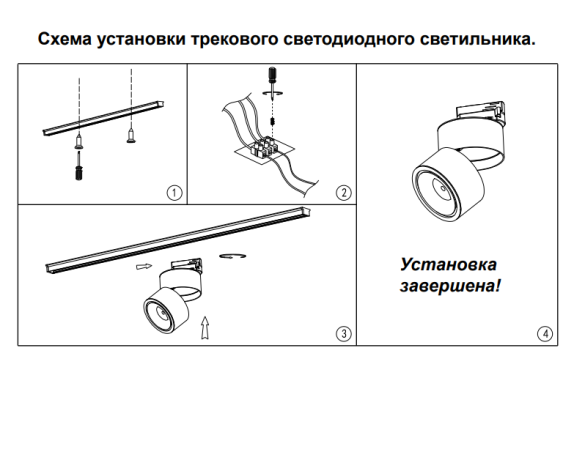 Схема установки трекового светодиодного светильника.

1

2

3

Установка завершена!

4