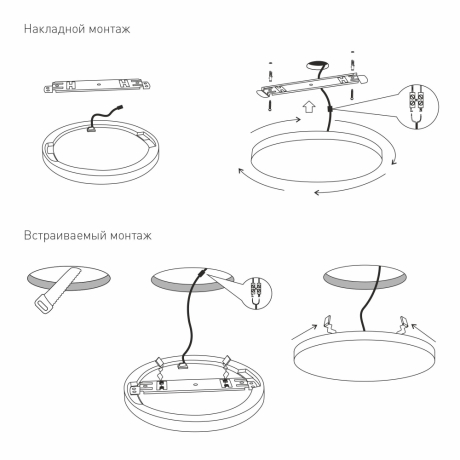 Накладной монтаж

Встраиваемый монтаж