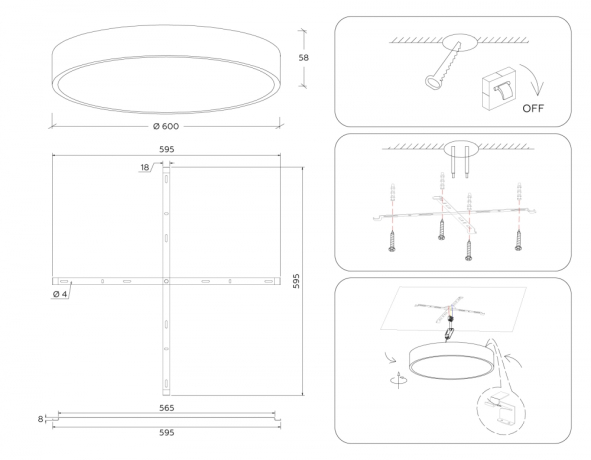 58

Ø 600

595

18

595

Ø 4

565

8

595

OFF