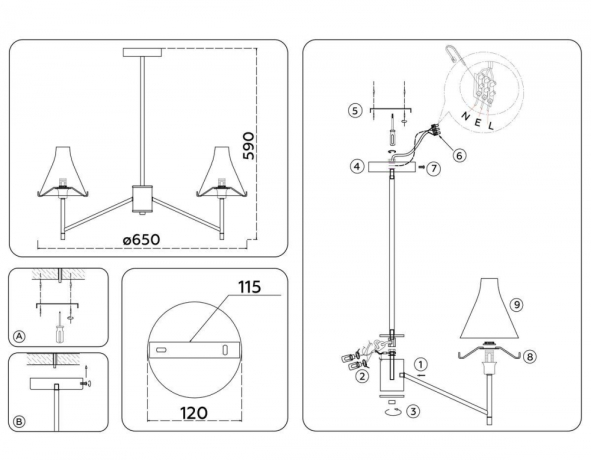 590
ø650
A
B
115
120
5
N E L
6
4
7
9
8
1
2
3