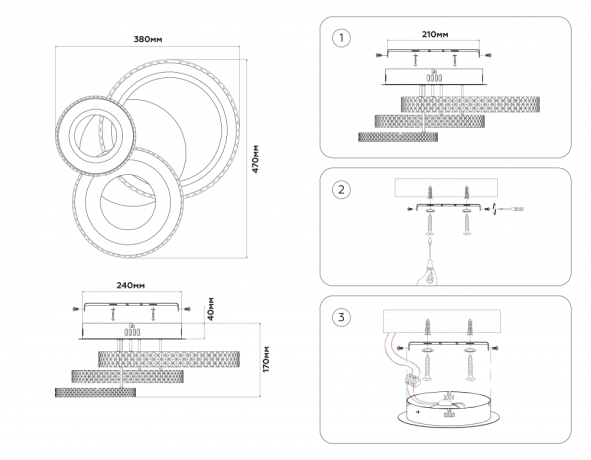 380мм

470мм

240мм

40мм

170мм

1

210мм

2

3